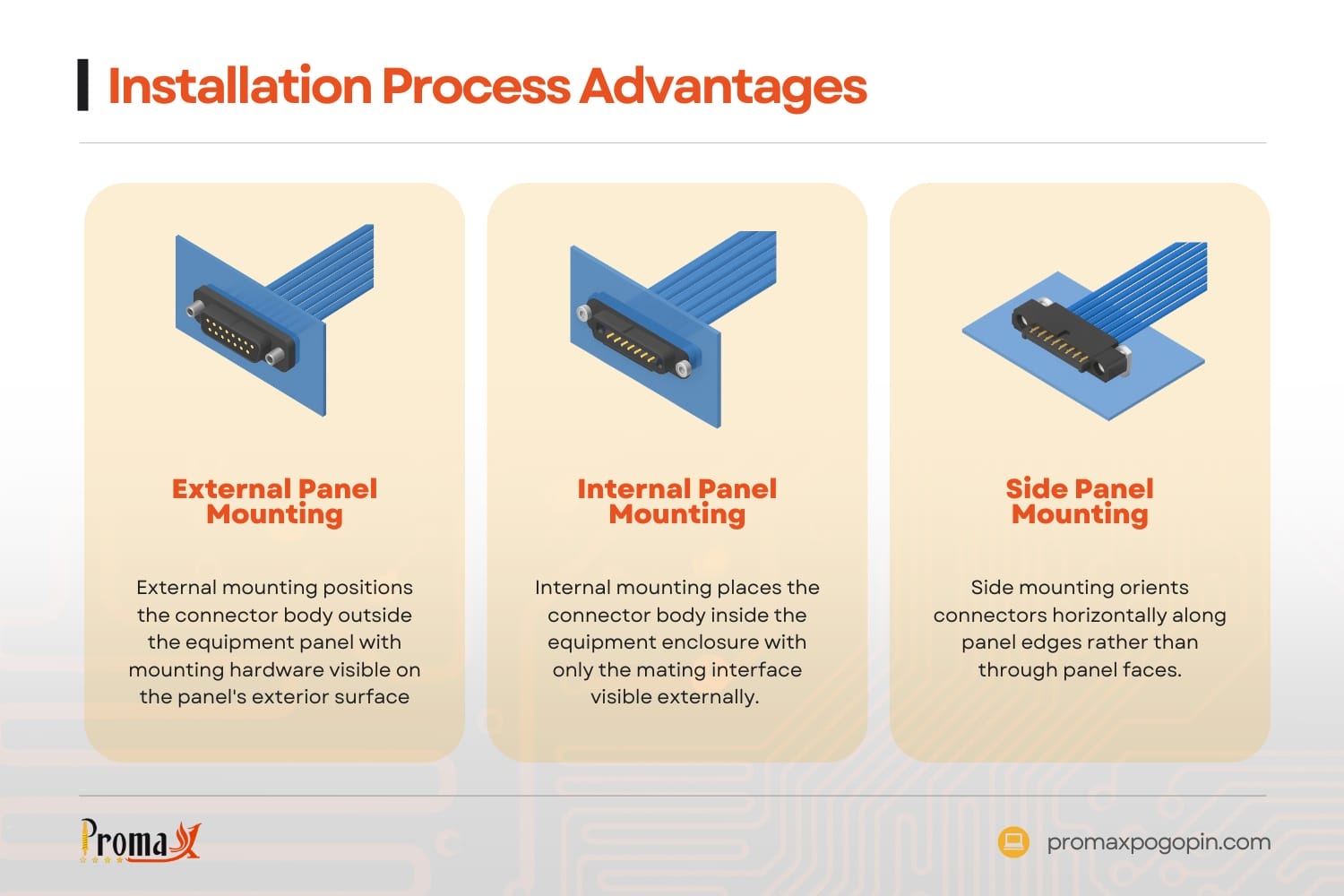 Installation Process Advantages

External Panel Mounting

External mounting positions the connector body outside the equipment panel with mounting hardware visible on the panel's exterior surface

Internal Panel Mounting

Internal mounting places the connector body inside the equipment enclosure with only the mating interface visible externally.

Side Panel Mounting

Side mounting orients connectors horizontally along panel edges rather than through panel faces.

Promax

promaxpogopin.com