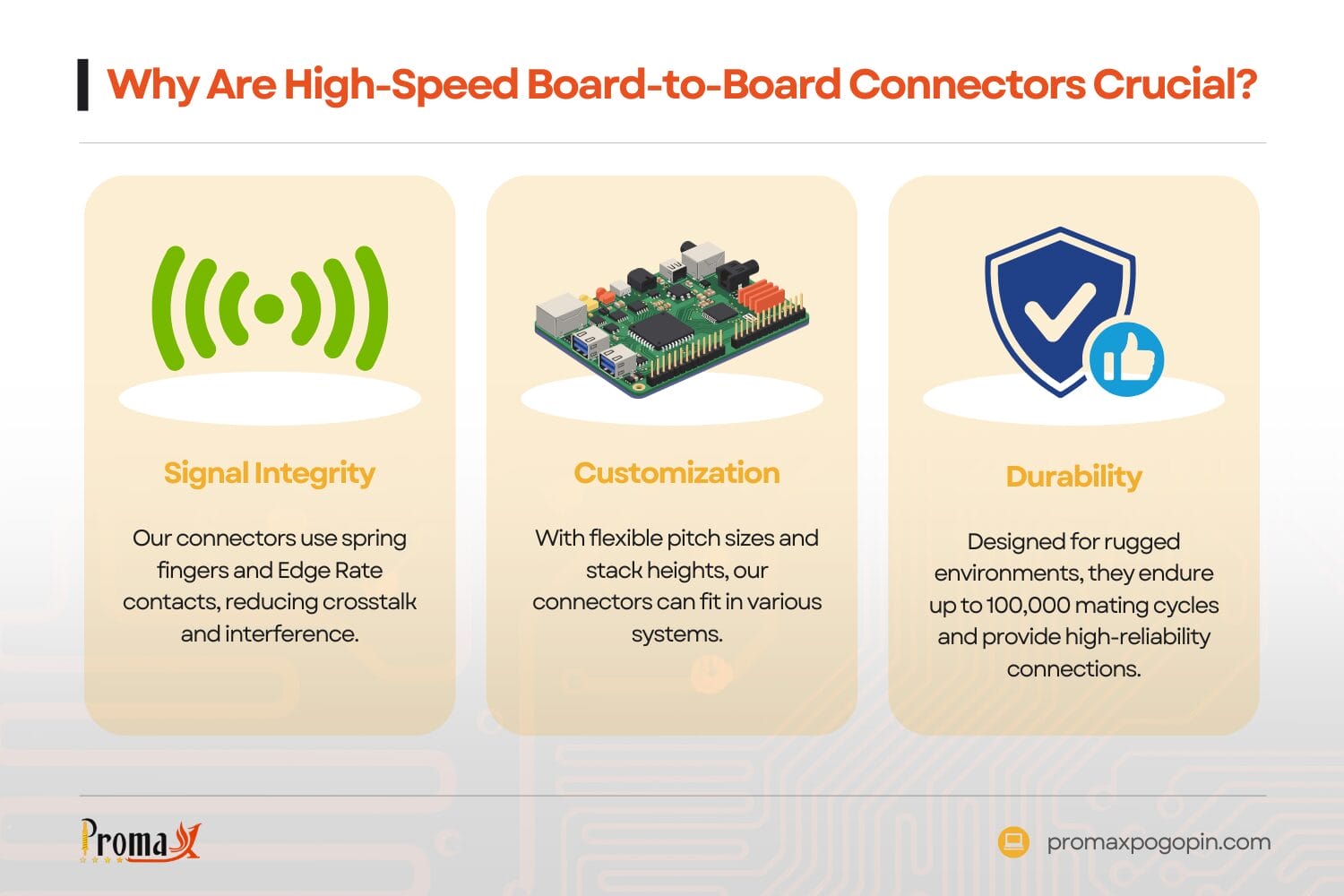 Why Are High-Speed Board-to-Board Connectors Crucial?

Signal Integrity

Our connectors use spring fingers and Edge Rate contacts, reducing crosstalk and interference.

Customization

With flexible pitch sizes and stack heights, our connectors can fit in various systems.

Durability

Designed for rugged environments, they endure up to 100,000 mating cycles and provide high-reliability connections.

Promax

promaxpogopin.com